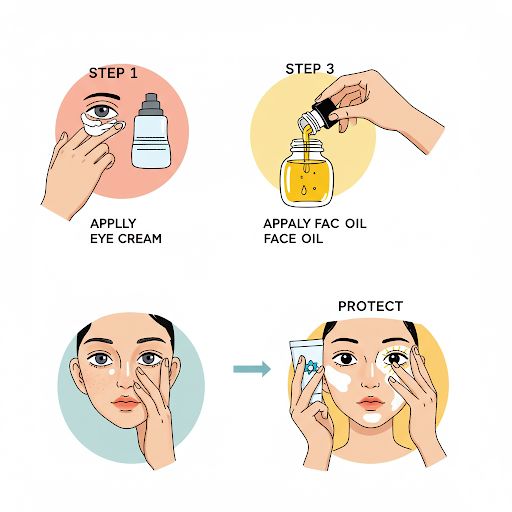 STEP 1

APPLLY
EYE CREAM

STEP 3

APPALY FAC OIL
FACE OIL

PROTECT